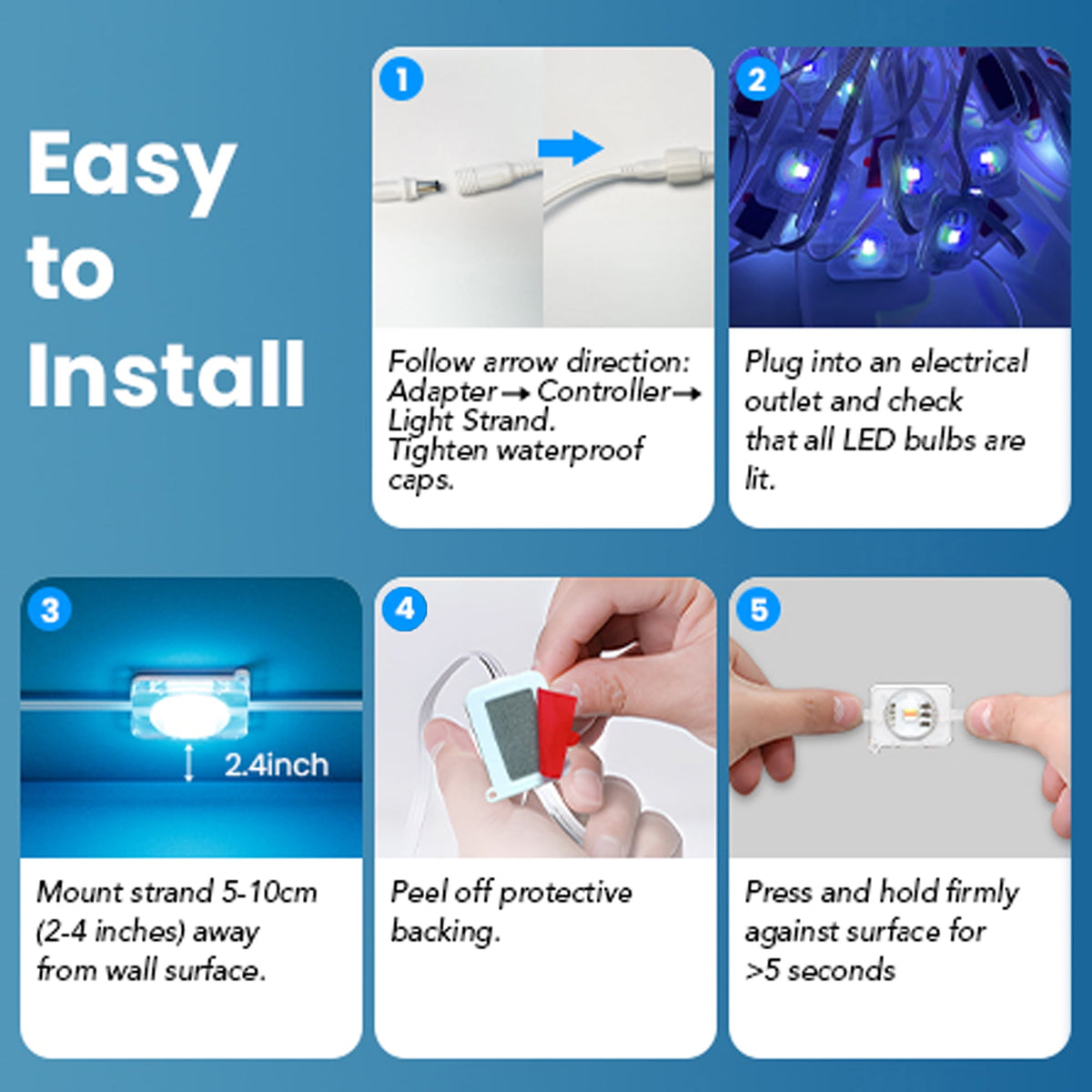 Easy to Install

1

Follow arrow direction: Adapter → Controller → Light Strand. Tighten waterproof caps.

2

Plug into an electrical outlet and check that all LED bulbs are lit.

3

2.4inch

Mount strand 5-10cm (2-4 inches) away from wall surface.

4

Peel off protective backing.

5

Press and hold firmly against surface for >5 seconds