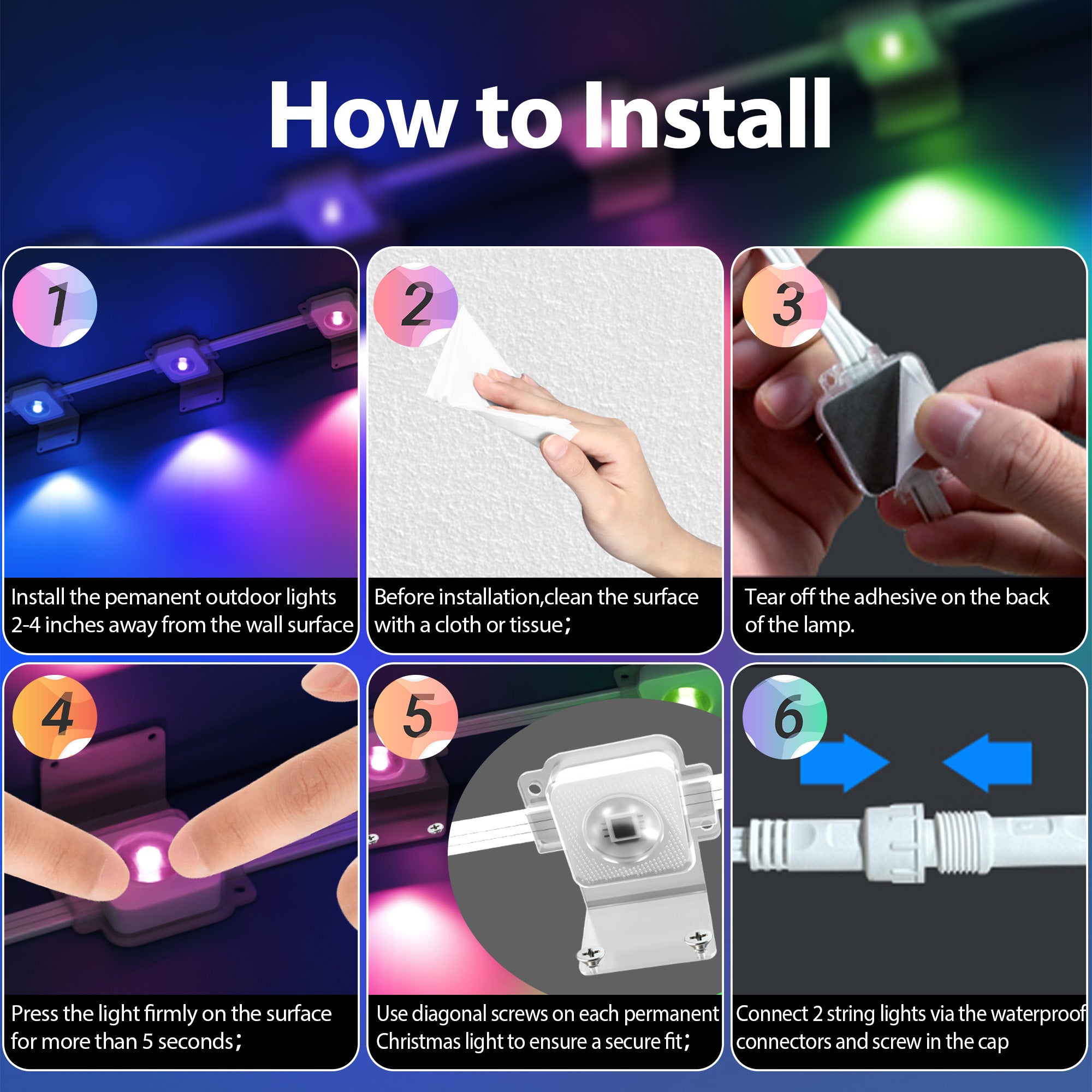 How to Install

1

Install the pemanent outdoor lights 2-4 inches away from the wall surface

2

Before installation,clean the surface with a cloth or tissue；

3

Tear off the adhesive on the back of the lamp.

4

Press the light firmly on the surface for more than 5 seconds；

5

Use diagonal screws on each permanent Christmas light to ensure a secure fit；

6

Connect 2 string lights via the waterproof connectors and screw in the cap